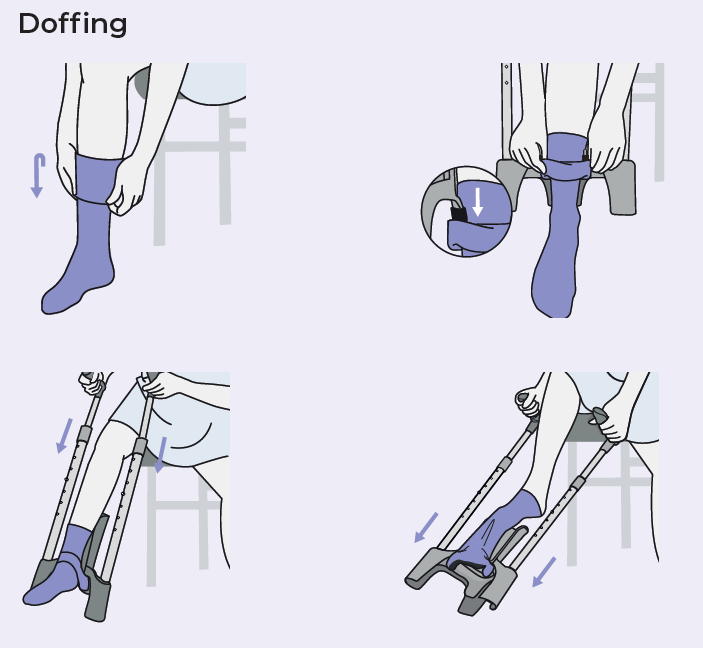 Doffing