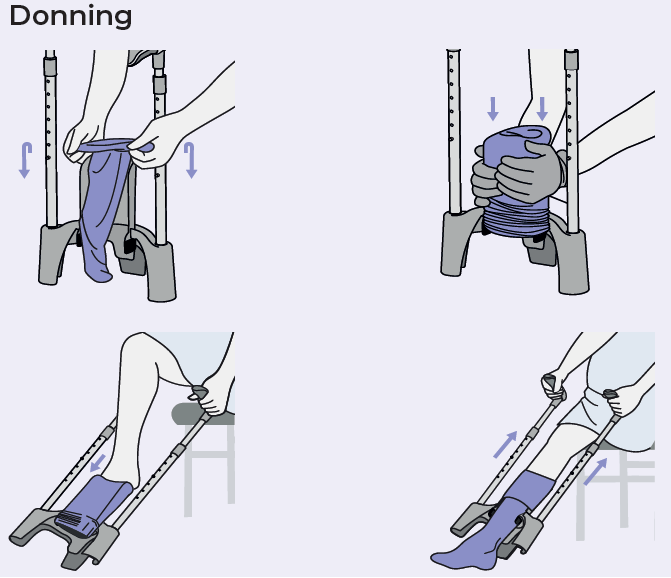 Donning